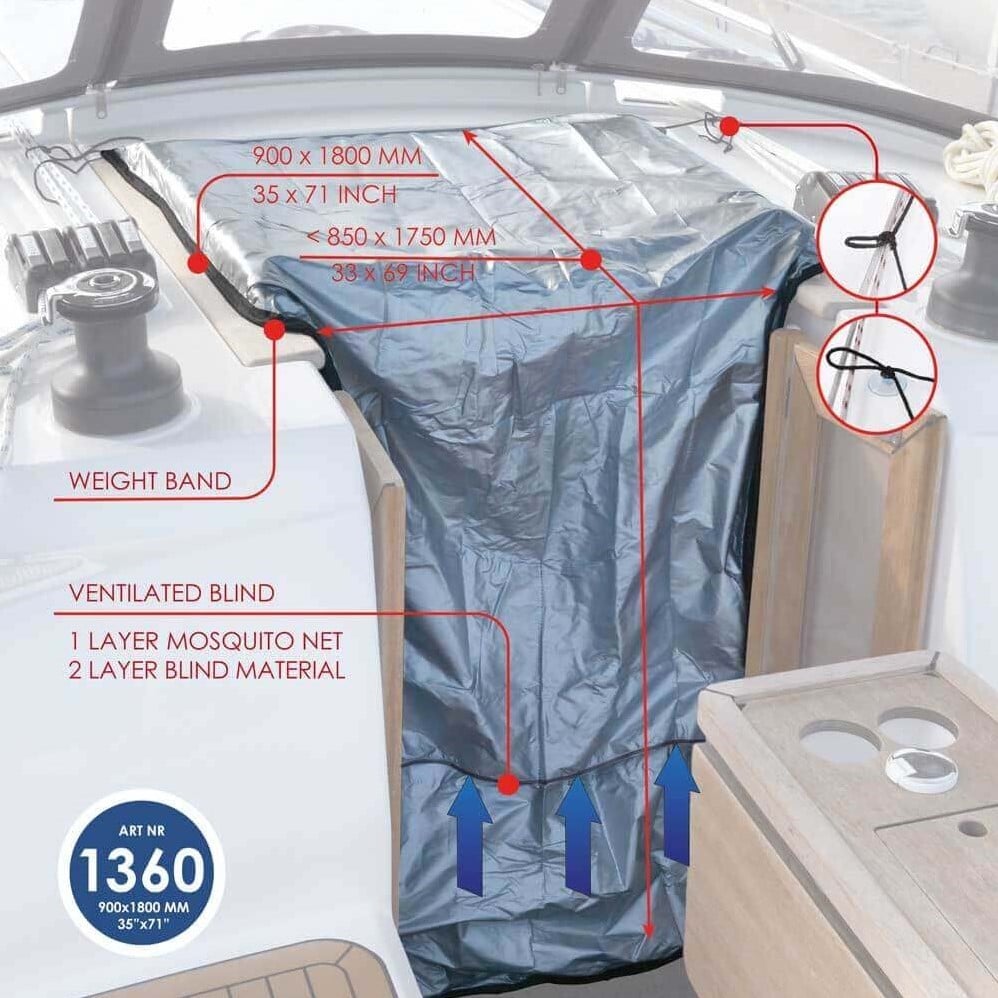 900 x 1800 MM
35 x 71 INCH

< 850 x 1750 MM
33 x 69 INCH

WEIGHT BAND

VENTILATED BLIND

1 LAYER MOSQUITO NET
2 LAYER BLIND MATERIAL

ART NR
1360
900x1800 MM
35"x71"