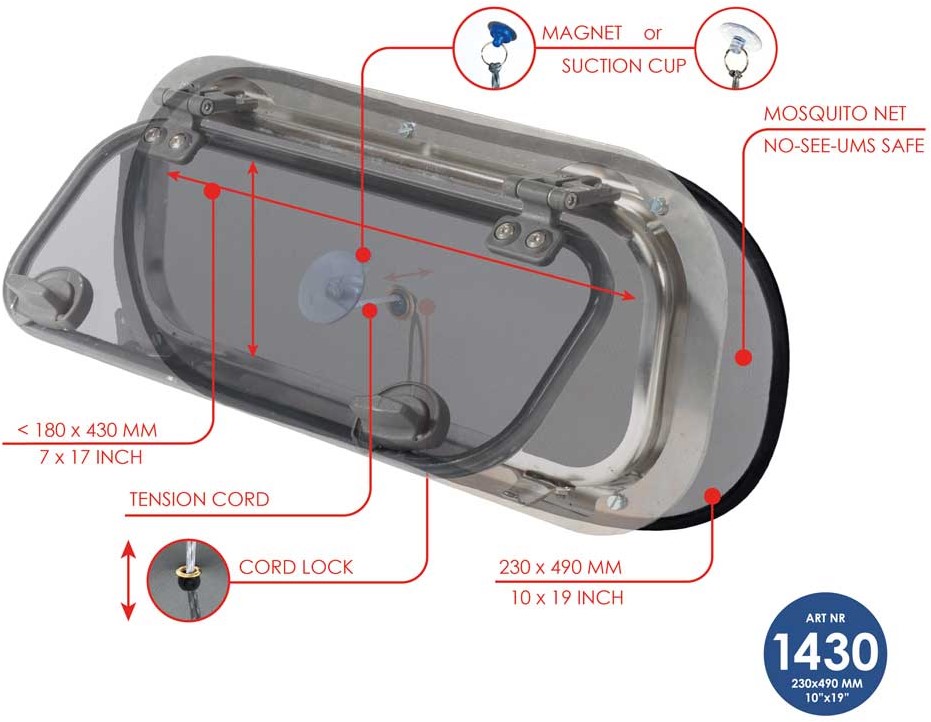 MAGNET or SUCTION CUP

MOSQUITO NET
NO-SEE-UMS SAFE

< 180 x 430 MM
7 x 17 INCH

TENSION CORD

CORD LOCK

230 x 490 MM
10 x 19 INCH

ART NR
1430
230x490 MM
10"x19"