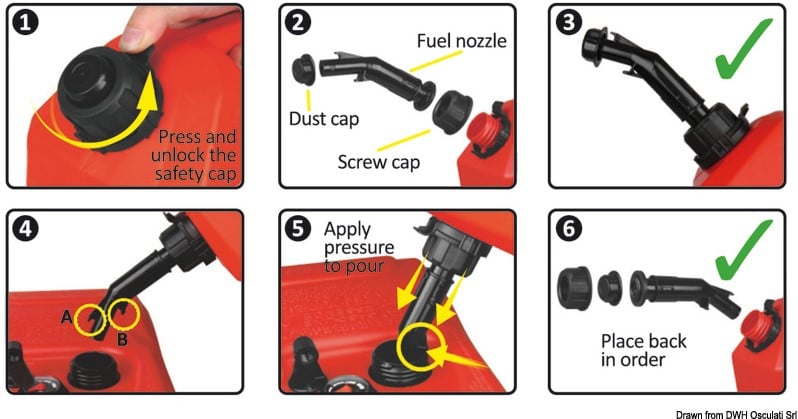 1

Press and unlock the safety cap

2

Fuel nozzle

Dust cap

Screw cap

3

4

A

B

5

Apply pressure to pour

6

Place back in order

Drawn from DWH Osculati Srl