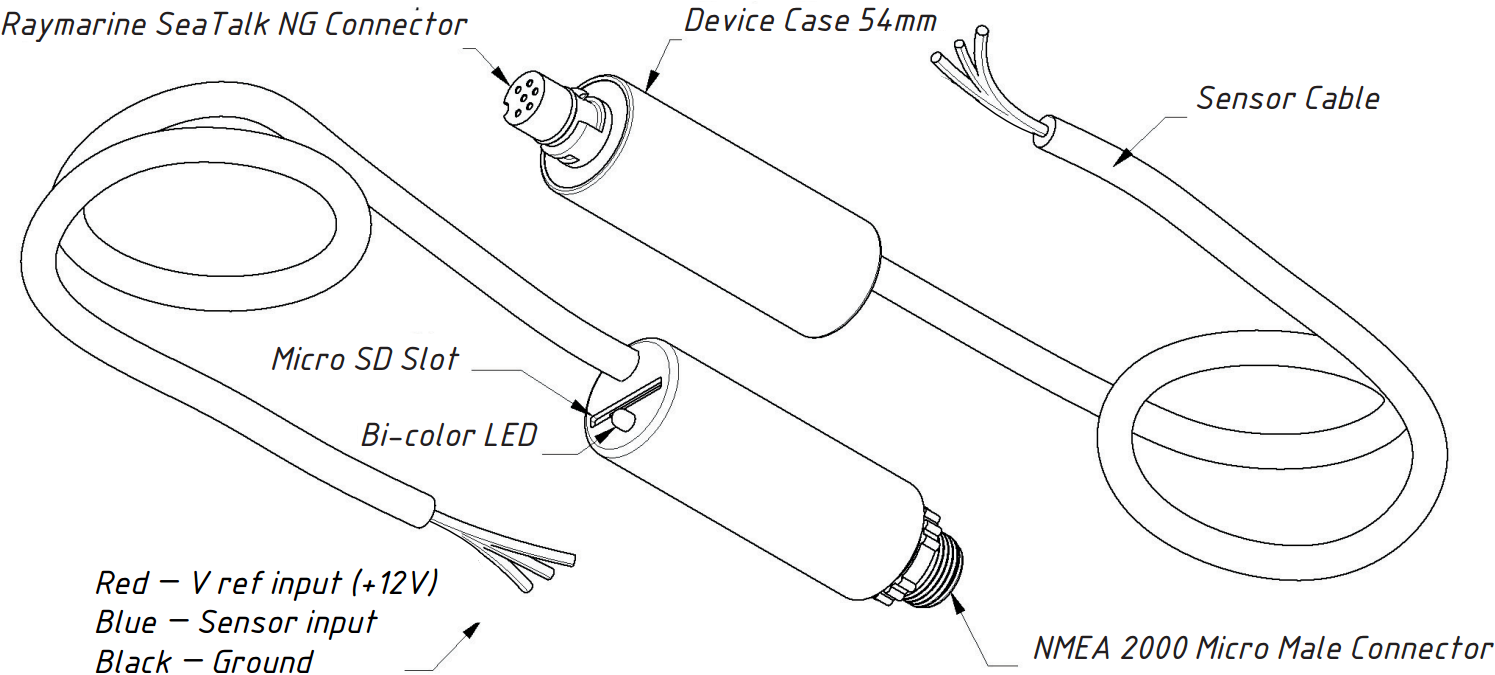 Raymarine SeaTalk NG Connector
Device Case 54mm
Sensor Cable
Micro SD Slot
Bi-color LED
Red — V ref input (+12V)
Blue — Sensor input
Black — Ground
NMEA 2000 Micro Male Connector